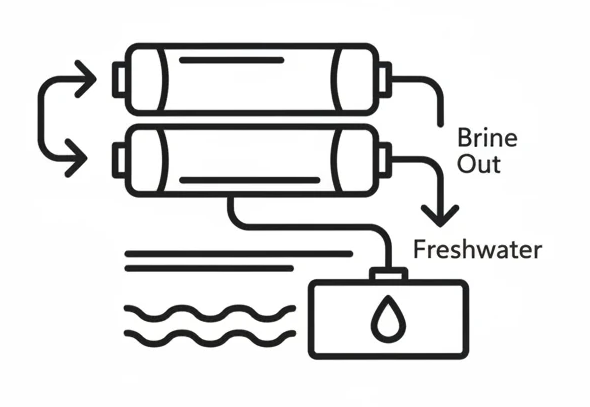 Brine Out

Freshwater